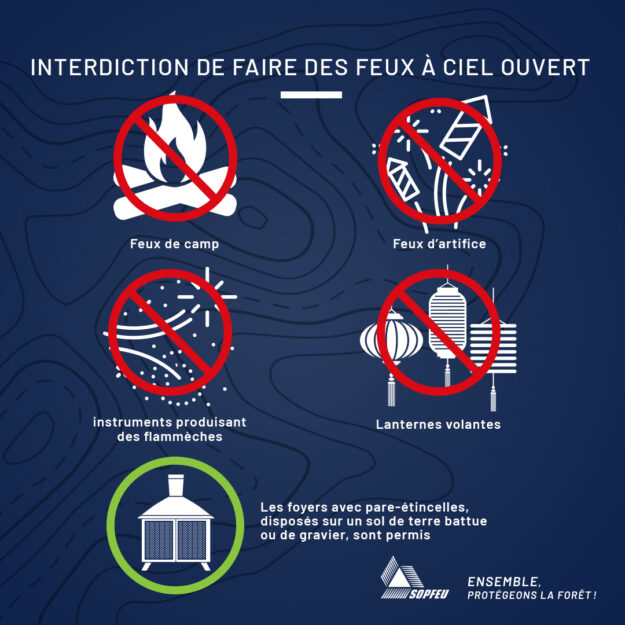 INTERDICTION DE FAIRE DES FEUX À CIEL OUVERT

Feux de camp

Feux d'artifice

instruments produisant des flammèches

Lanternes volantes

Les foyers avec pare-étincelles, disposés sur un sol de terre battue ou de gravier, sont permis

SOPFEU

ENSEMBLE, PROTÉGEONS LA FORÊT !